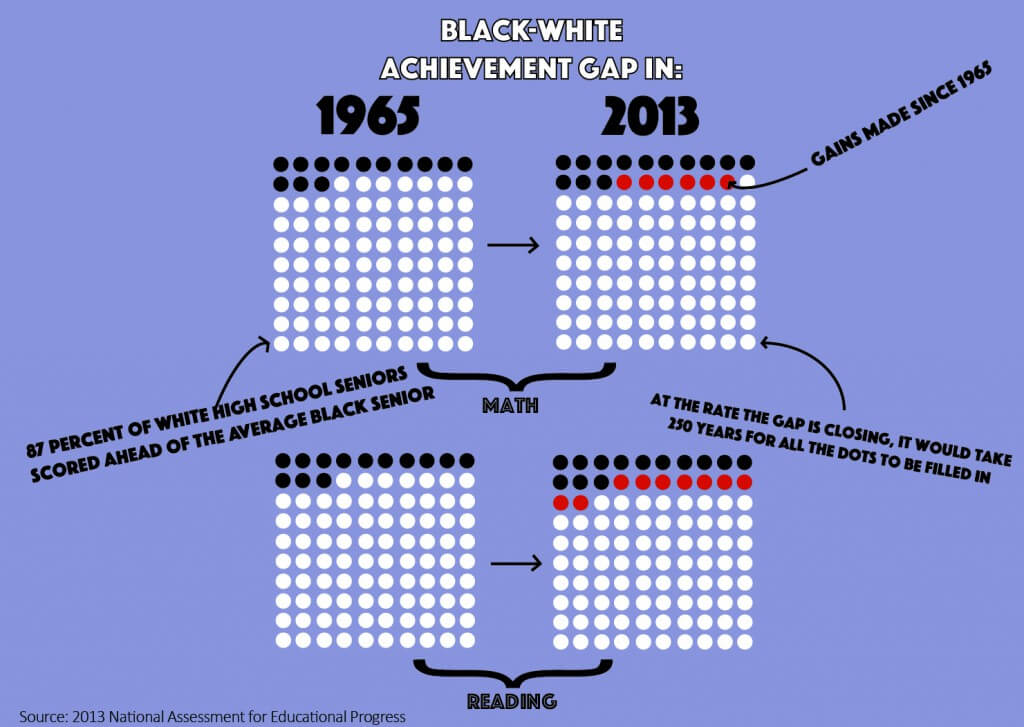 BLACK-WHITE
ACHIEVEMENT GAP IN:

1965

2013

GAINS MADE SINCE 1965

87 PERCENT OF WHITE HIGH SCHOOL SENIORS SCORED AHEAD OF THE AVERAGE BLACK SENIOR

MATH

AT THE RATE THE GAP IS CLOSING, IT WOULD TAKE 250 YEARS FOR ALL THE DOTS TO BE FILLED IN

READING

Source: 2013 National Assessment for Educational Progress