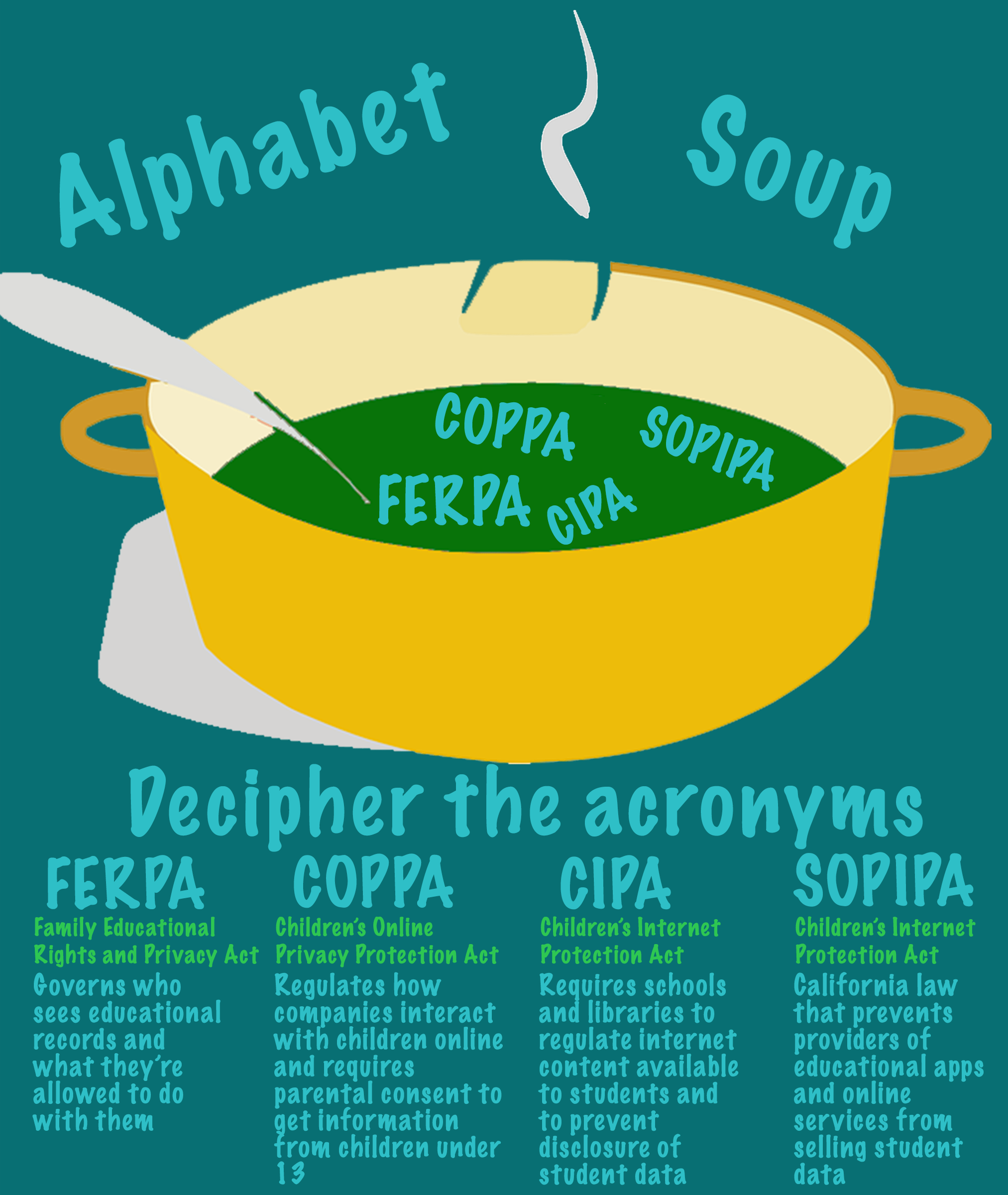 Alphabet Soup

COPPA SOPIPA FERPA CIPA

Decipher the acronyms

FERPA

Family Educational Rights and Privacy Act

Governs who sees educational records and what they're allowed to do with them

COPPA

Children's Online Privacy Protection Act

Regulates how companies interact with children online and requires parental consent to get information from children under 13

CIPA

Children's Internet Protection Act

Requires schools and libraries to regulate internet content available to students and to prevent disclosure of student data

SOPIPA

Children's Internet Protection Act

California law that prevents providers of educational apps and online services from selling student data